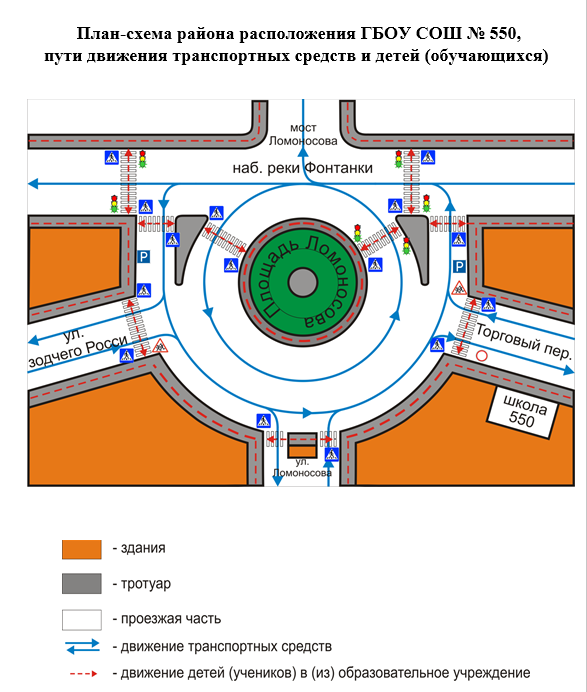 План-схема района расположения ГБОУ СОШ № 550,
пути движения транспортных средств и детей (обучающихся)

мост Ломоносова

наб. реки Фонтанки

P

P

Площадь Ломоносова

ул. зодчего Росси

Торговый пер.

школа 550

ул. Ломоносова

- здания

- тротуар

- проезжая часть

- движение транспортных средств

- движение детей (учеников) в (из) образовательное учреждение